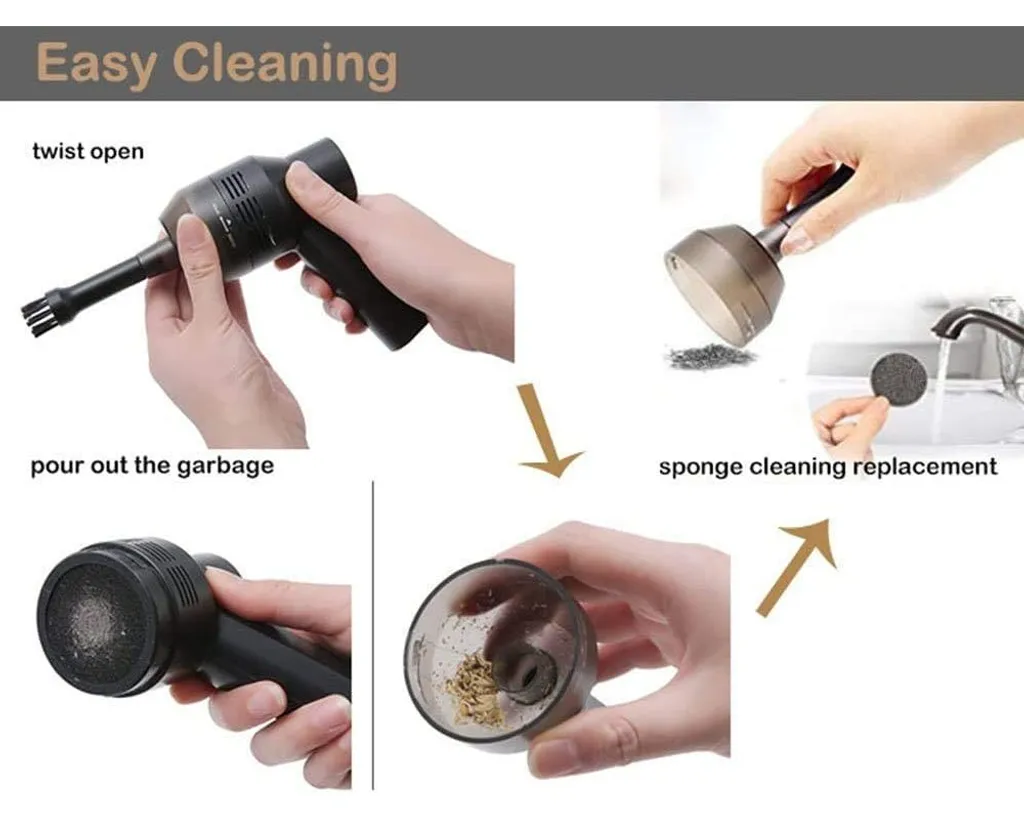 Easy Cleaning

twist open

pour out the garbage

sponge cleaning replacement