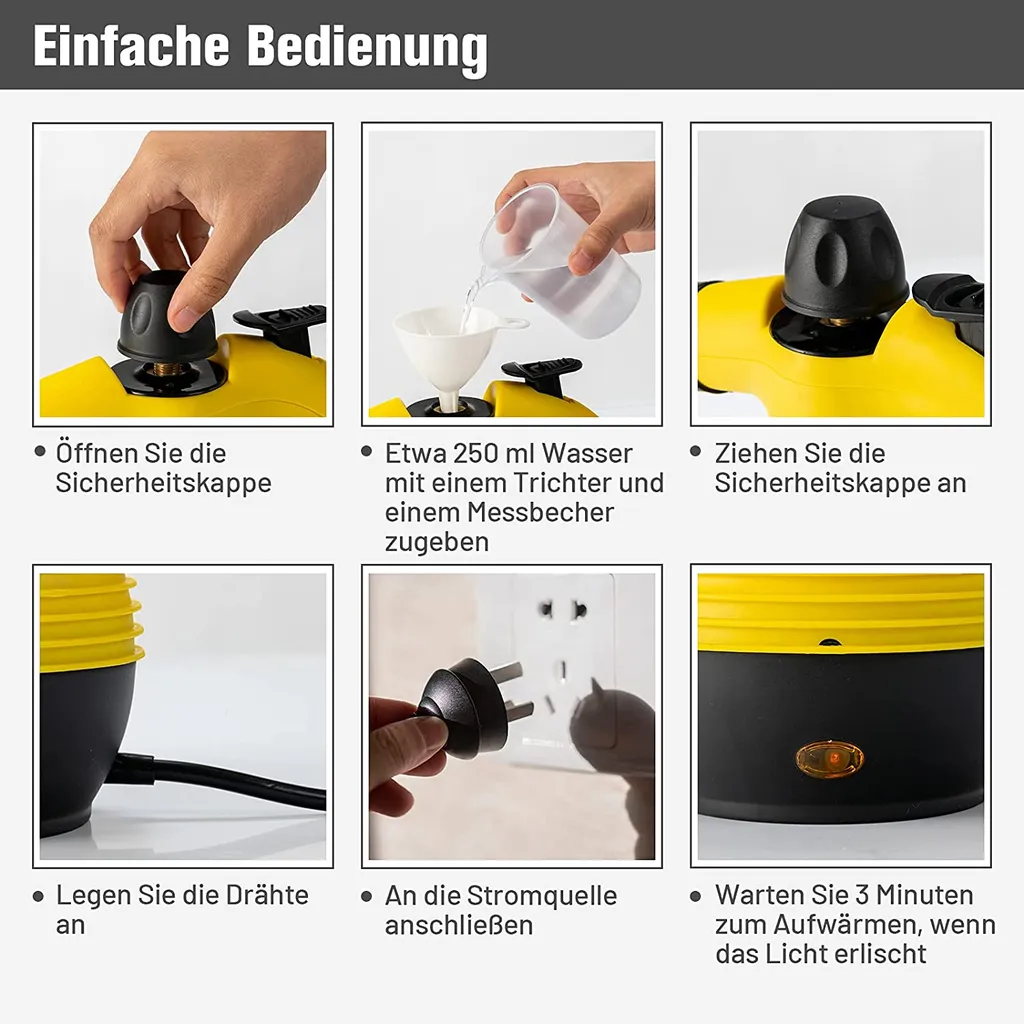 Einfache Bedienung

• Öffnen Sie die Sicherheitskappe

• Etwa 250 ml Wasser mit einem Trichter und einem Messbecher zugeben

• Ziehen Sie die Sicherheitskappe an

• Legen Sie die Drähte an

• An die Stromquelle anschließen

• Warten Sie 3 Minuten zum Aufwärmen, wenn das Licht erlischt