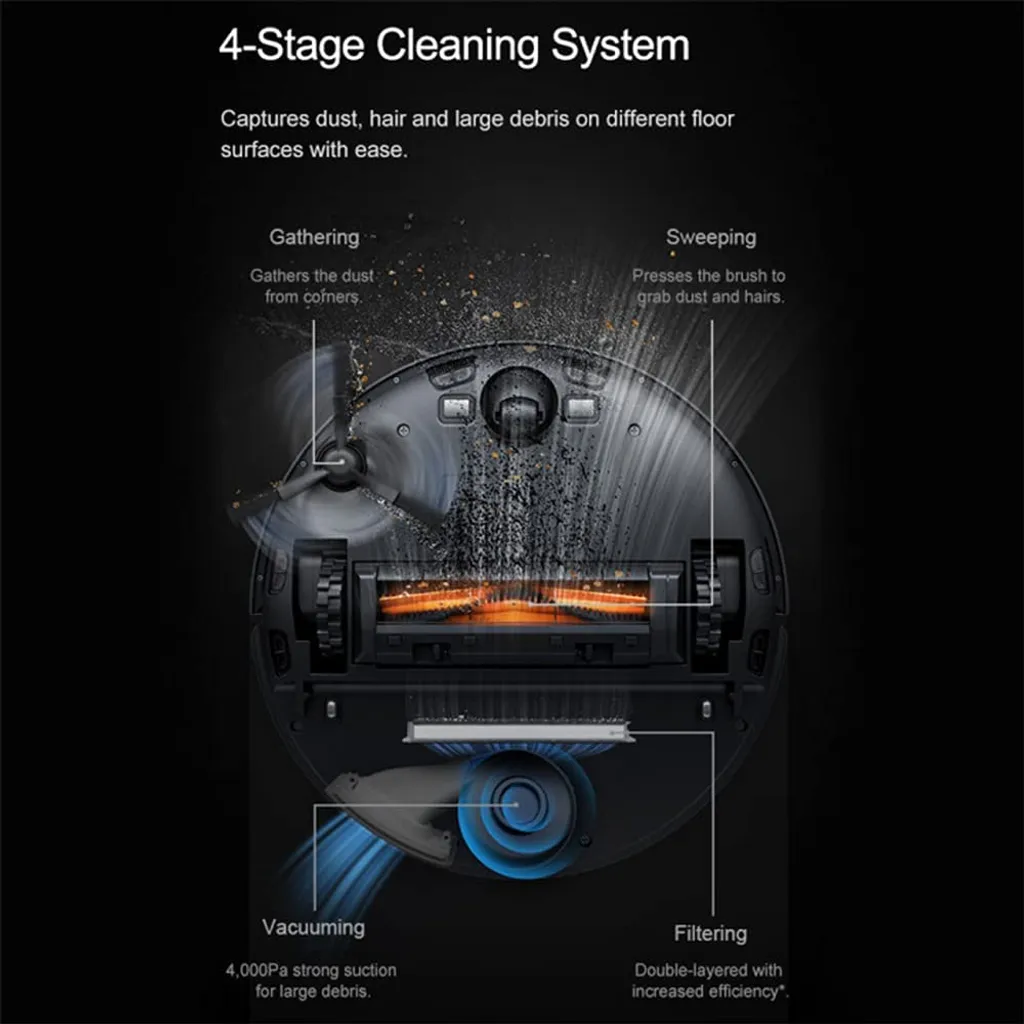 4-Stage Cleaning System

Captures dust, hair and large debris on different floor surfaces with ease.

Gathering

Gathers the dust from corners.

Sweeping

Presses the brush to grab dust and hairs.

Vacuuming

4,000Pa strong suction for large debris.

Filtering

Double-layered with increased efficiency*.